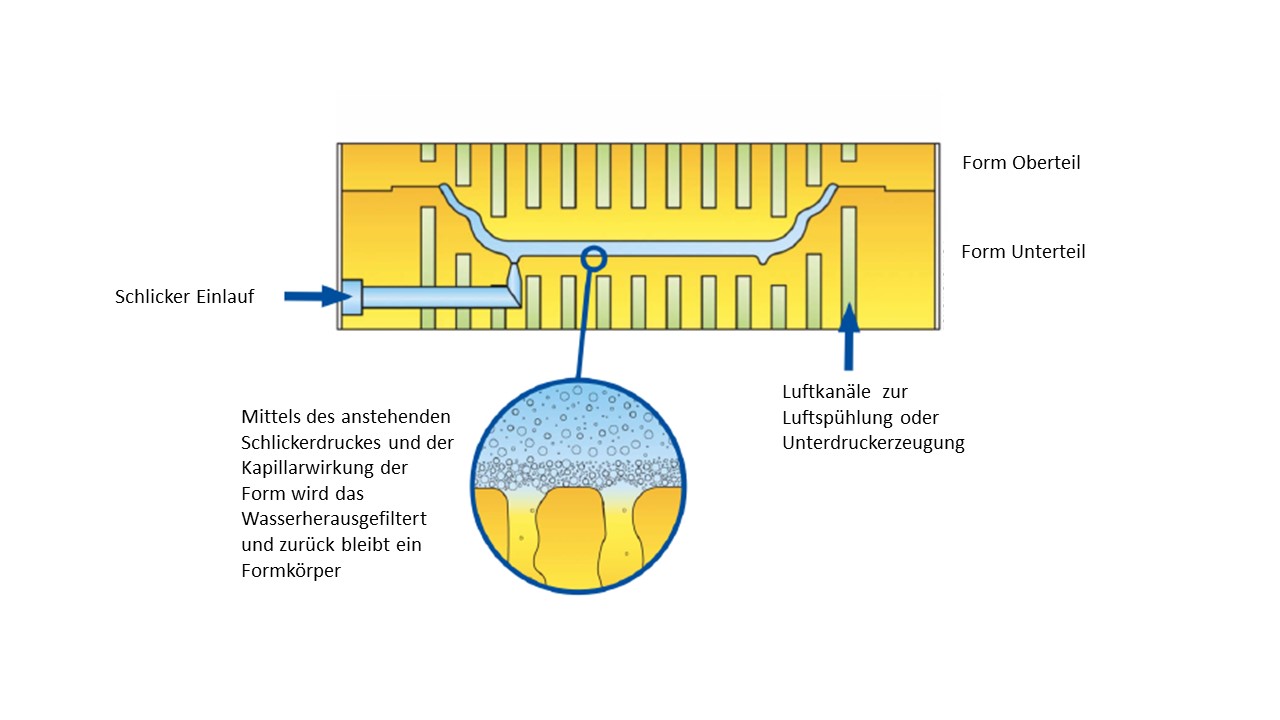 Form Oberteil

Form Unterteil

Schlicker Einlauf

Luftkanäle zur Luftspühlung oder Unterdruckerzeugung

Mittels des anstehenden Schlickerdruckes und der Kapillarwirkung der Form wird das Wasserherausgefiltert und zurück bleibt ein Formkörper